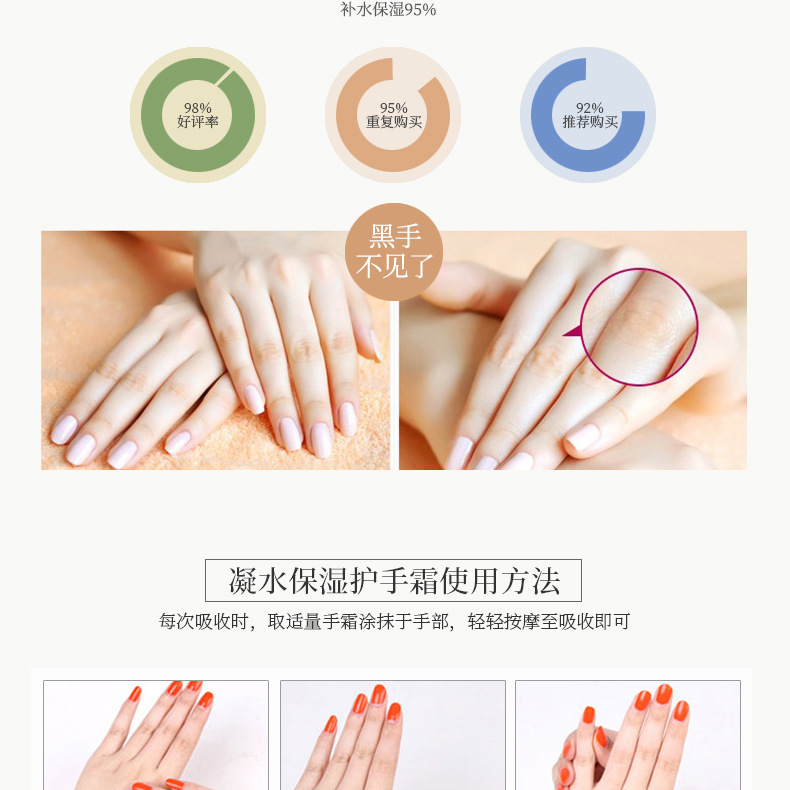 补水保湿95%

98%
好评率

95%
重复购买

92%
推荐购买

黑手
不见了

凝水保湿护手霜使用方法

每次吸收时，取适量手霜涂抹于手部，轻轻按摩至吸收即可